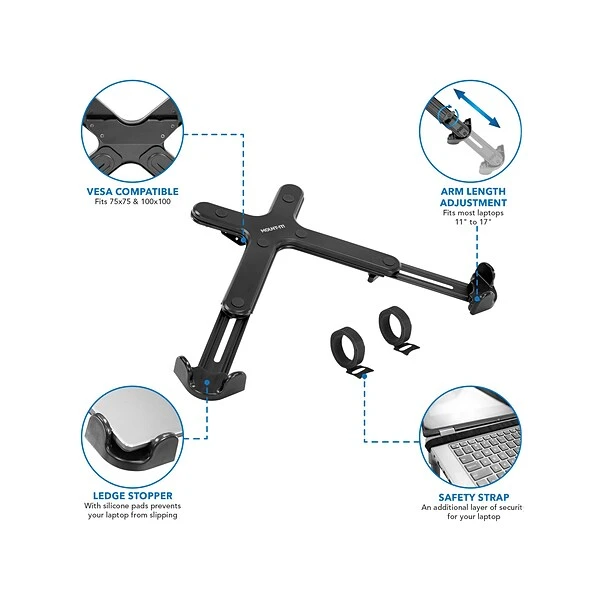 VESA COMPATIBLE
Fits 75x75 & 100x100

ARM LENGTH ADJUSTMENT
Fits most laptops 11" to 17"

MOUNT-IT!

LEDGE STOPPER
With silicone pads prevents your laptop from slipping

SAFETY STRAP
An additional layer of securit for your laptop