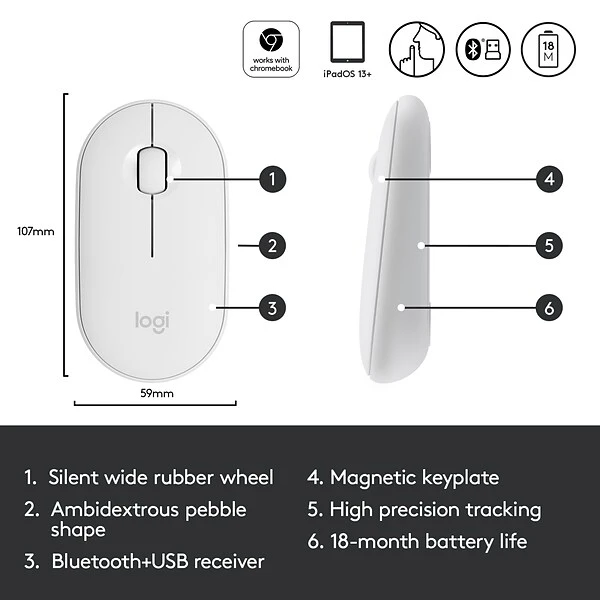 works with chromebook

iPadOS 13+

18 M

107mm

logi

59mm

1

2

3

4

5

6

1. Silent wide rubber wheel

2. Ambidextrous pebble shape

3. Bluetooth+USB receiver

4. Magnetic keyplate

5. High precision tracking

6. 18-month battery life